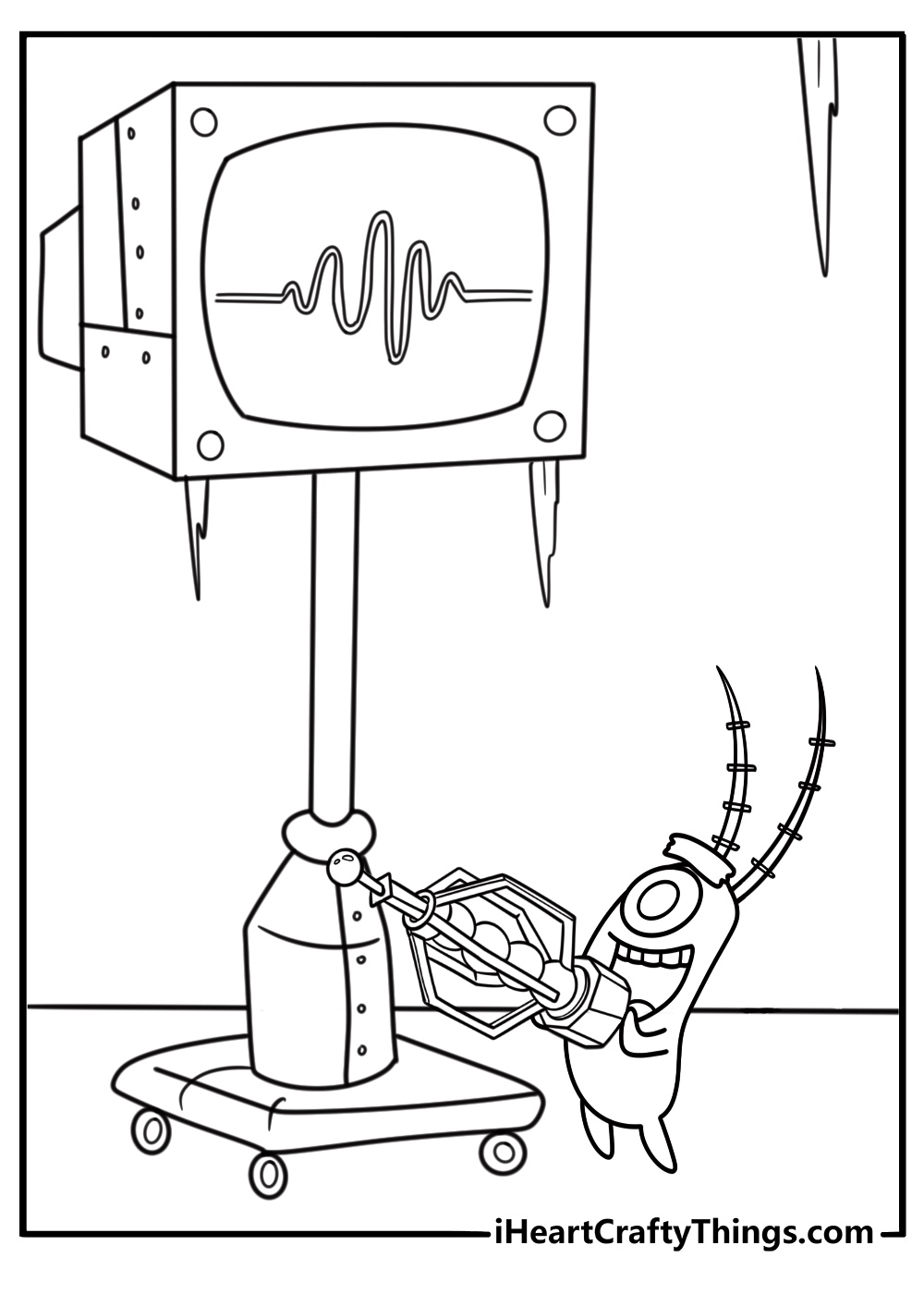 iHeartCraftyThings.com