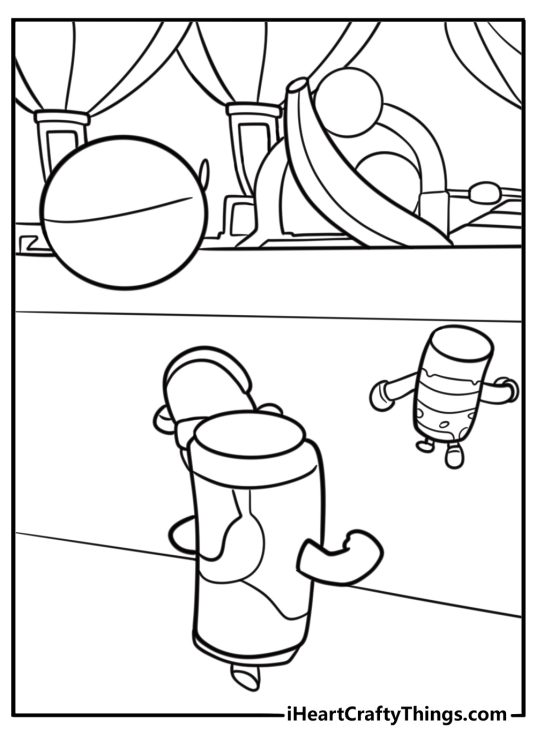 iHeartCraftyThings.com