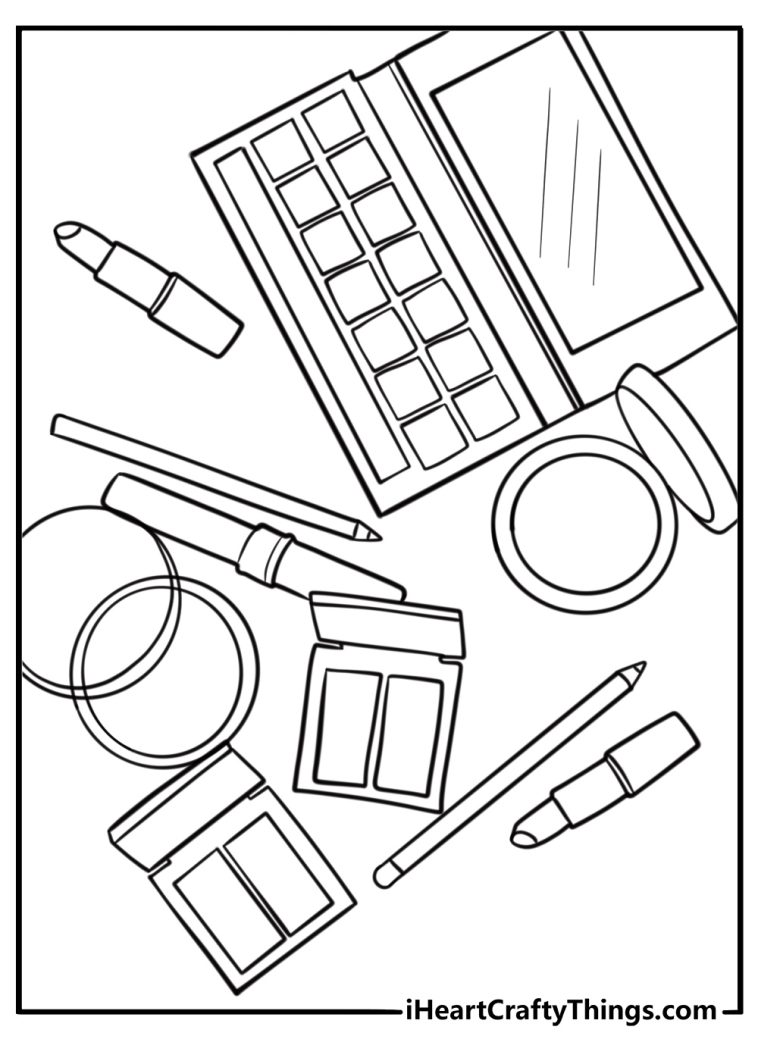 iHeartCraftyThings.com