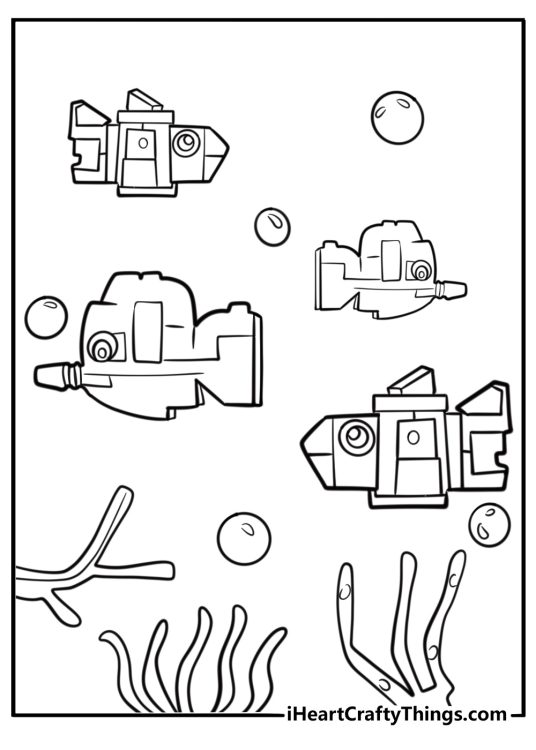 iHeartCraftyThings.com