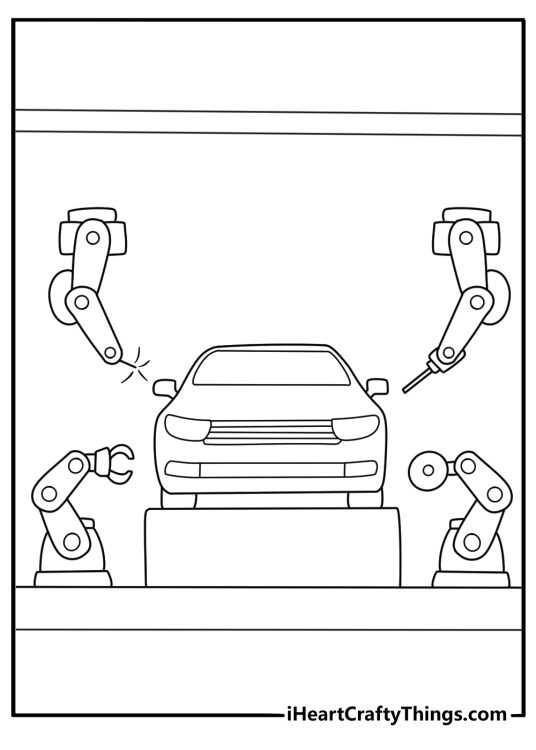 iHeartCraftyThings.com