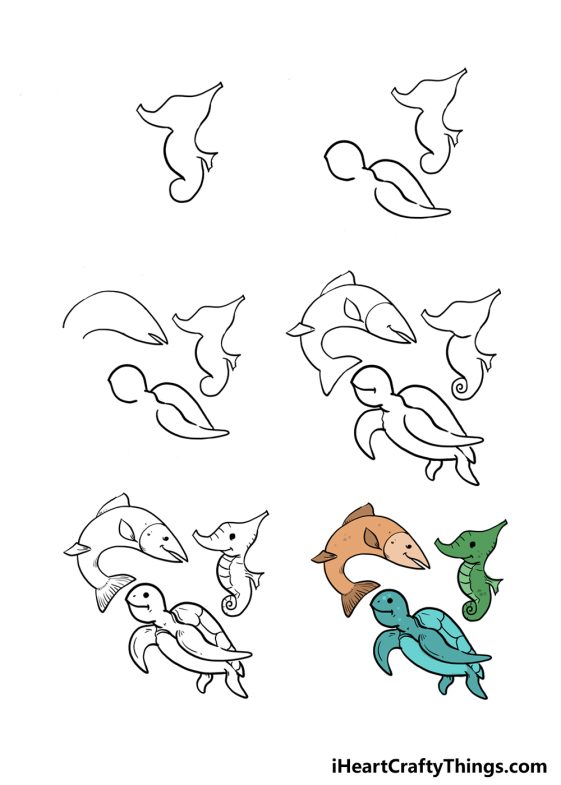 iHeartCraftyThings.com