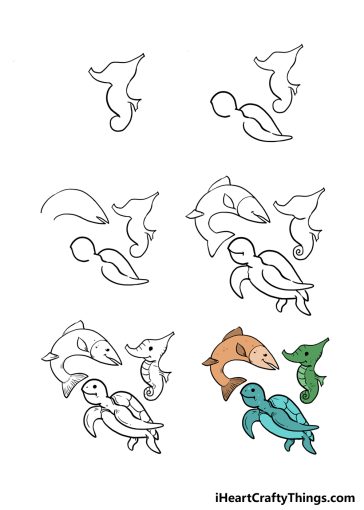 iHeartCraftyThings.com