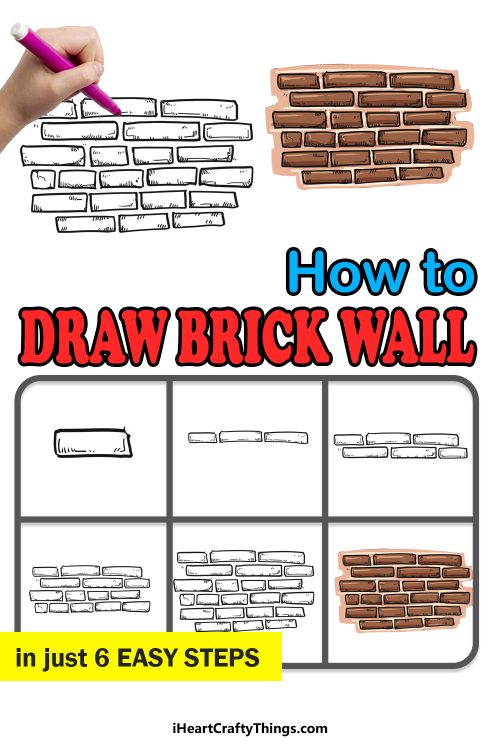 How to
DRAW BRICK WALL

in just 6 EASY STEPS

iHeartCraftyThings.com