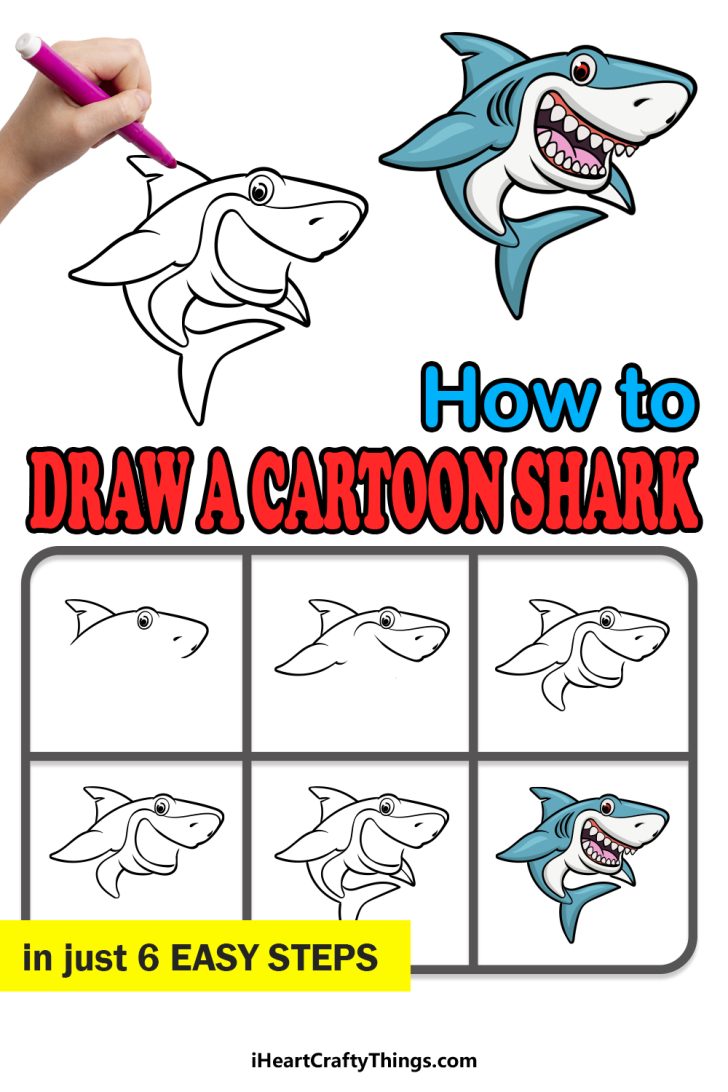 How to

DRAW A CARTOON SHARK

in just 6 EASY STEPS

iHeartCraftyThings.com