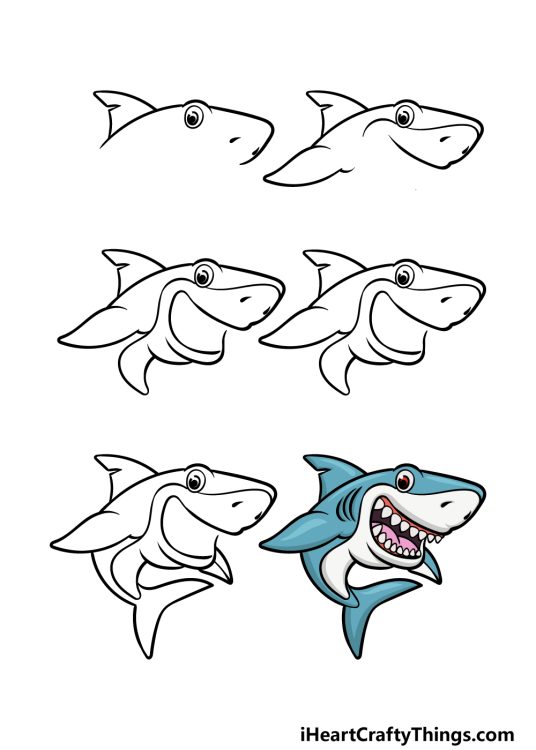 iHeartCraftyThings.com