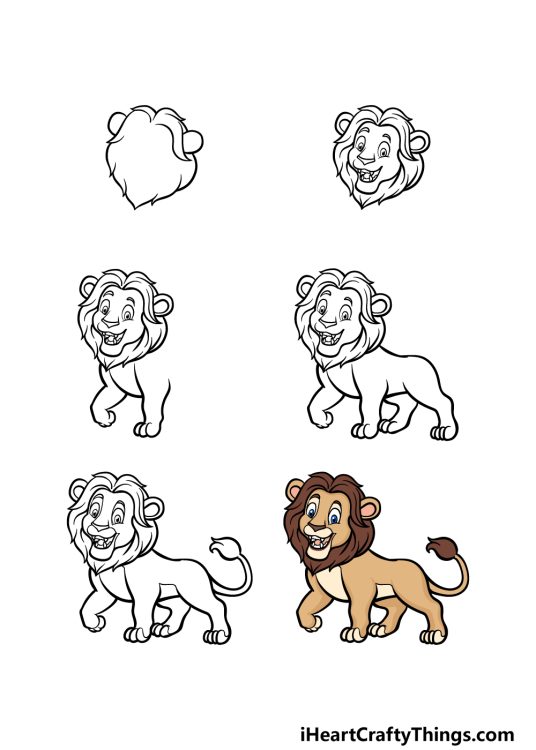 iHeartCraftyThings.com