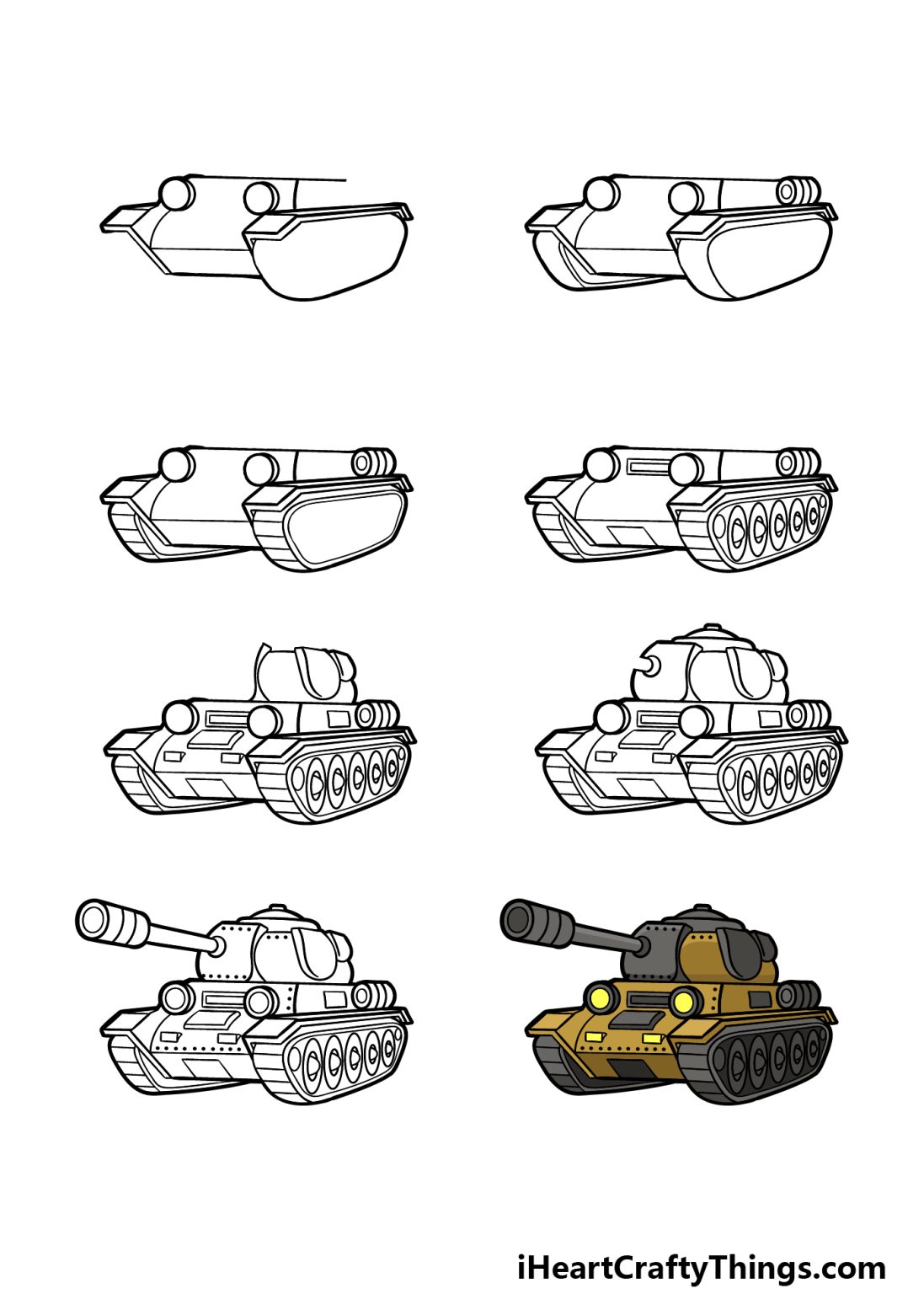 iHeartCraftyThings.com