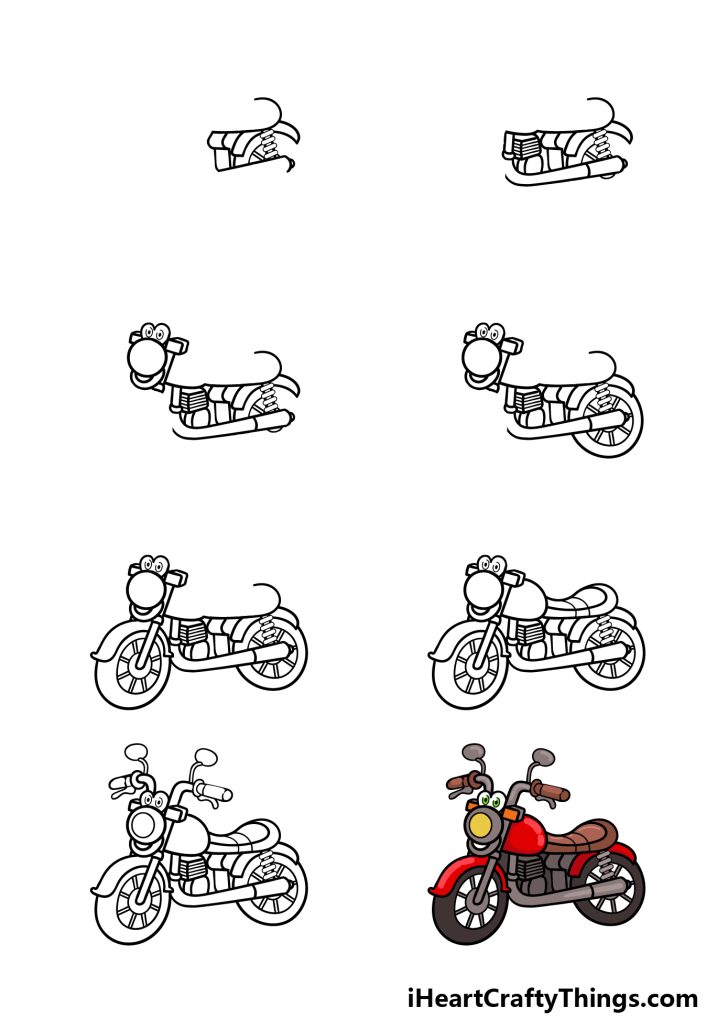 iHeartCraftyThings.com