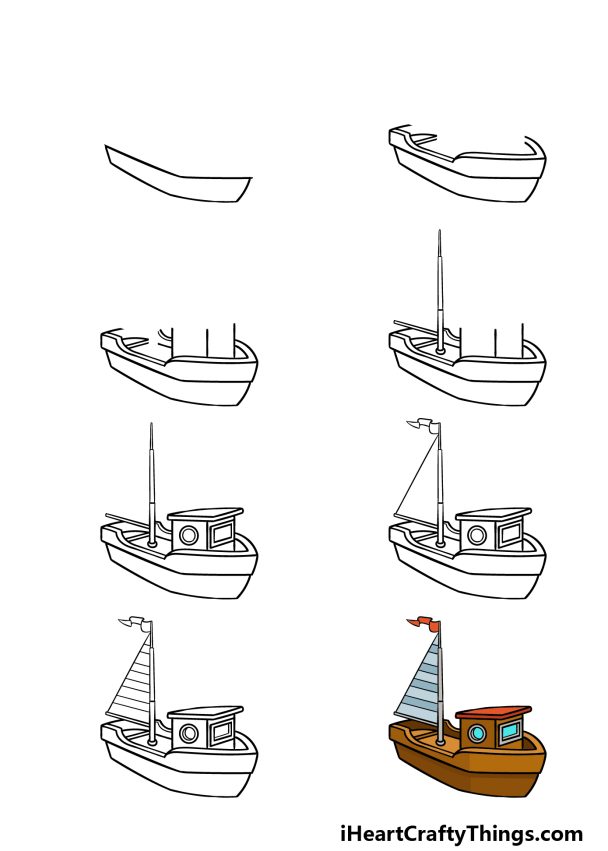 iHeartCraftyThings.com