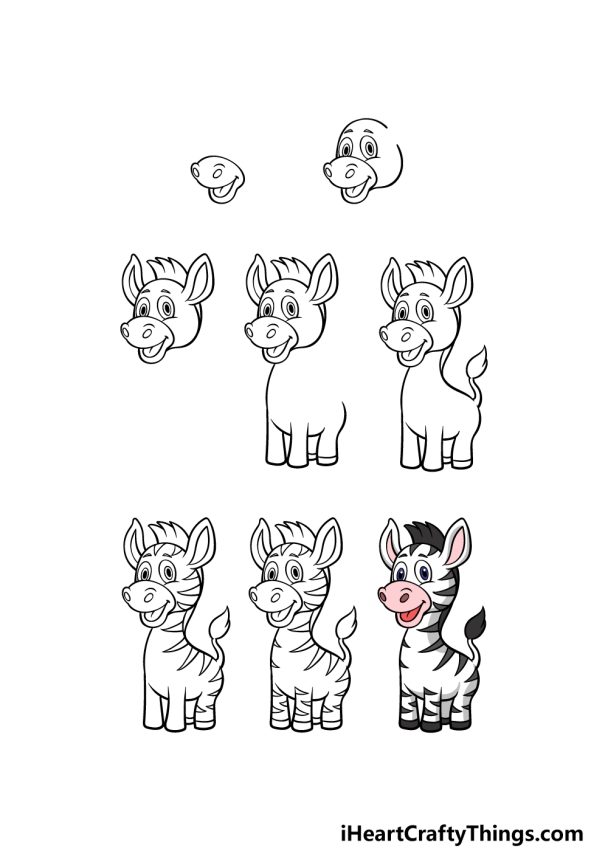 iHeartCraftyThings.com