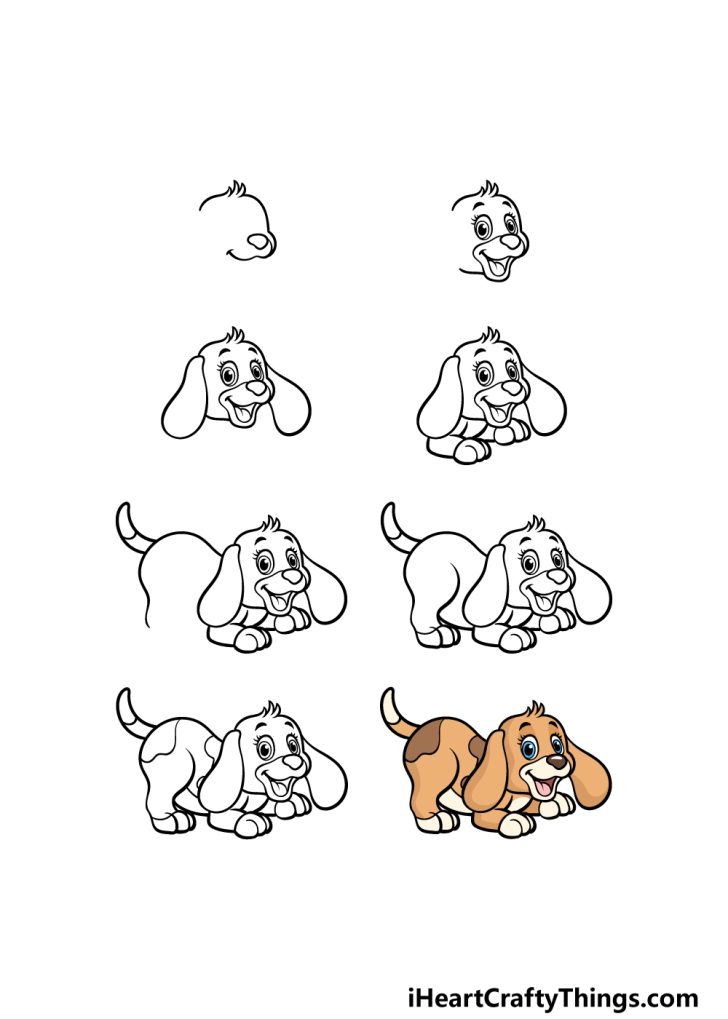 iHeartCraftyThings.com