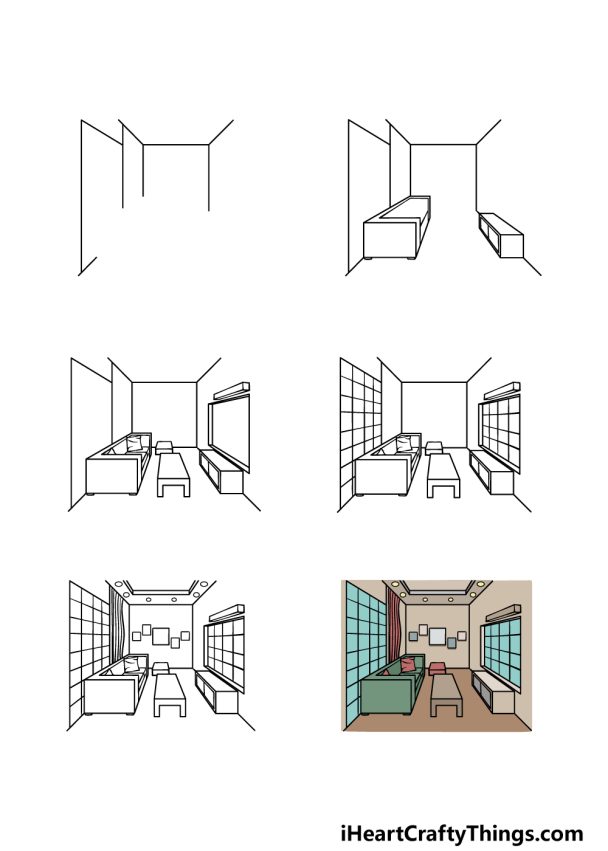 iHeartCraftyThings.com