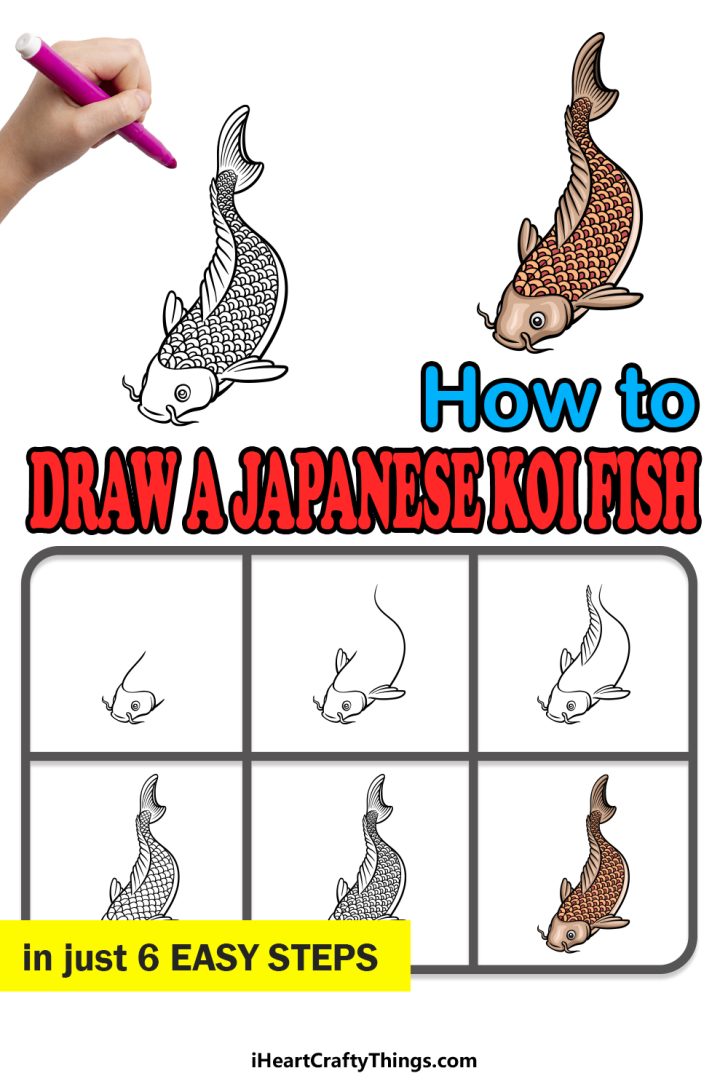 How to
DRAW A JAPANESE KOI FISH

in just 6 EASY STEPS

iHeartCraftyThings.com