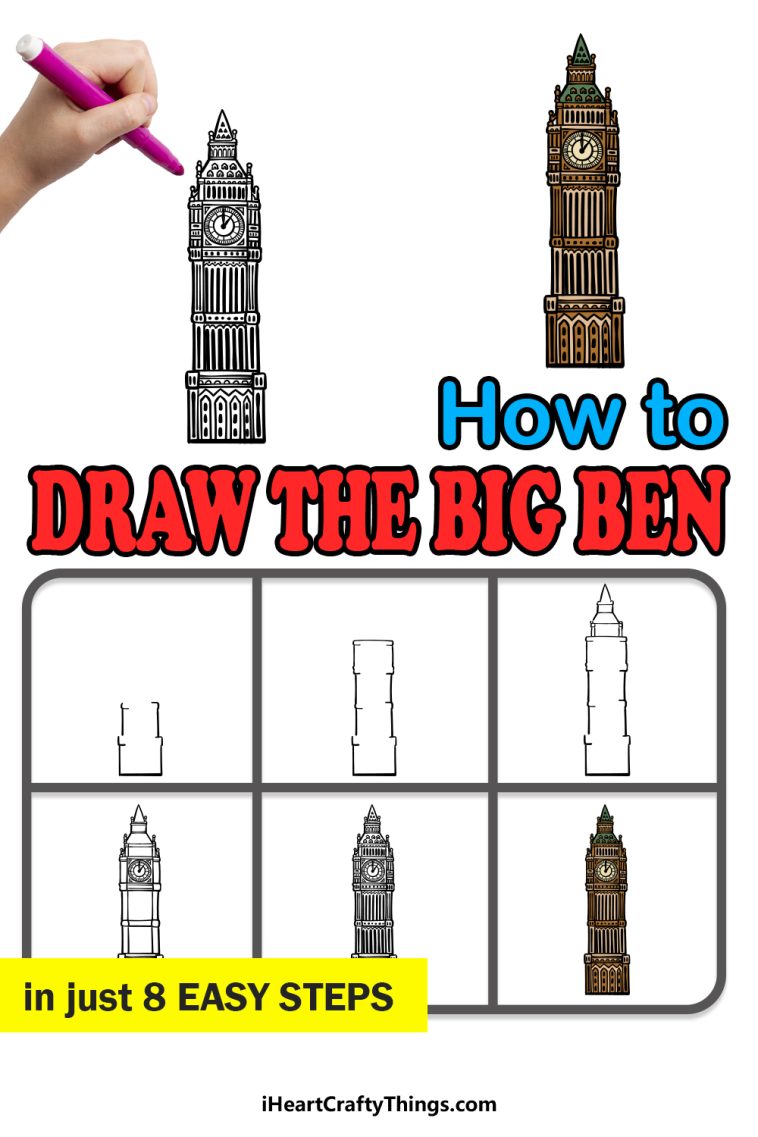 How to
DRAW THE BIG BEN

in just 8 EASY STEPS

iHeartCraftyThings.com