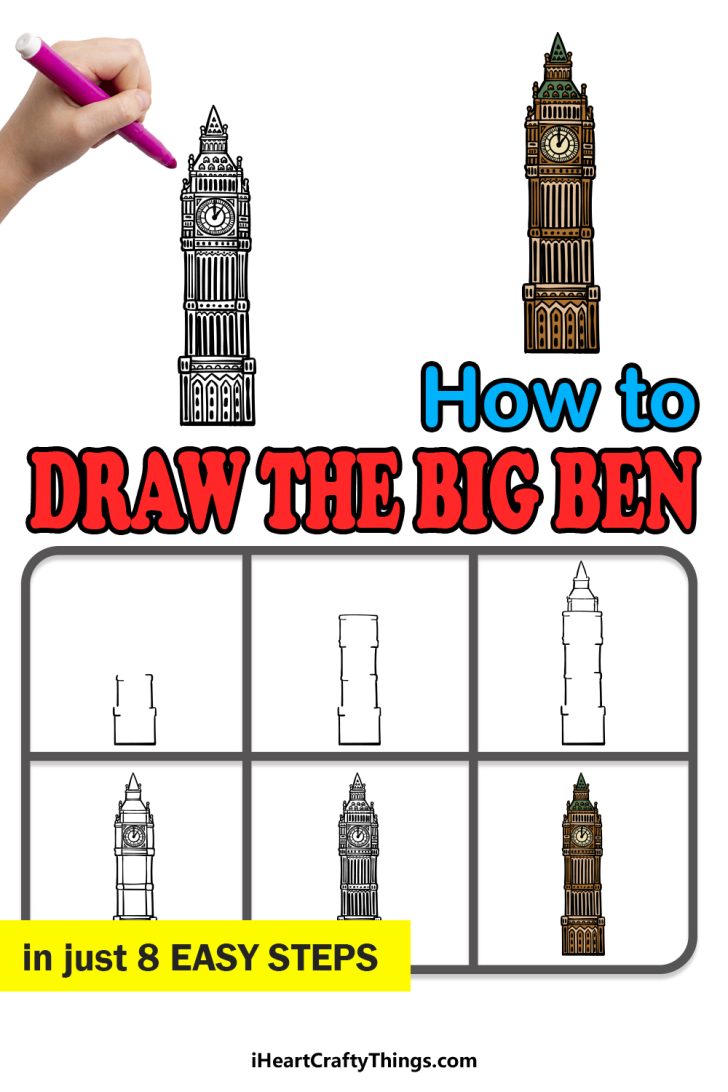 How to
DRAW THE BIG BEN

in just 8 EASY STEPS

iHeartCraftyThings.com