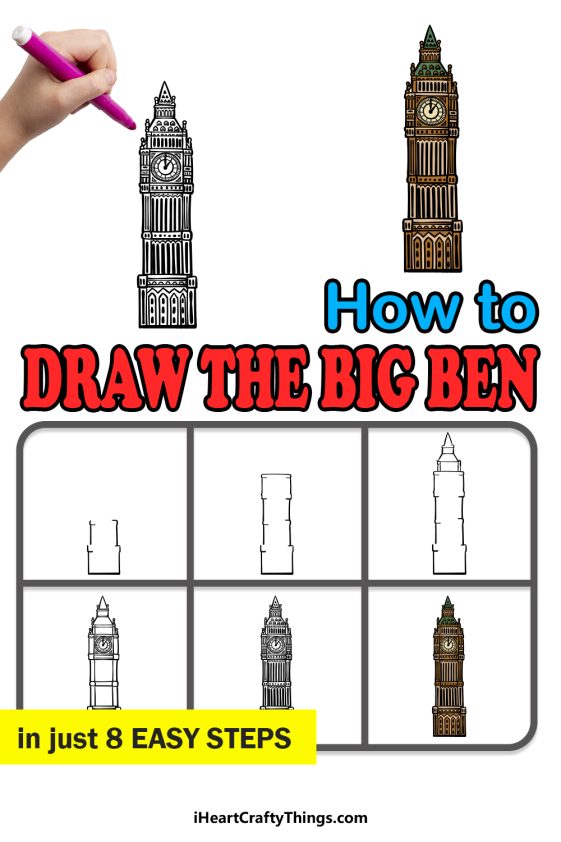 How to
DRAW THE BIG BEN

in just 8 EASY STEPS

iHeartCraftyThings.com