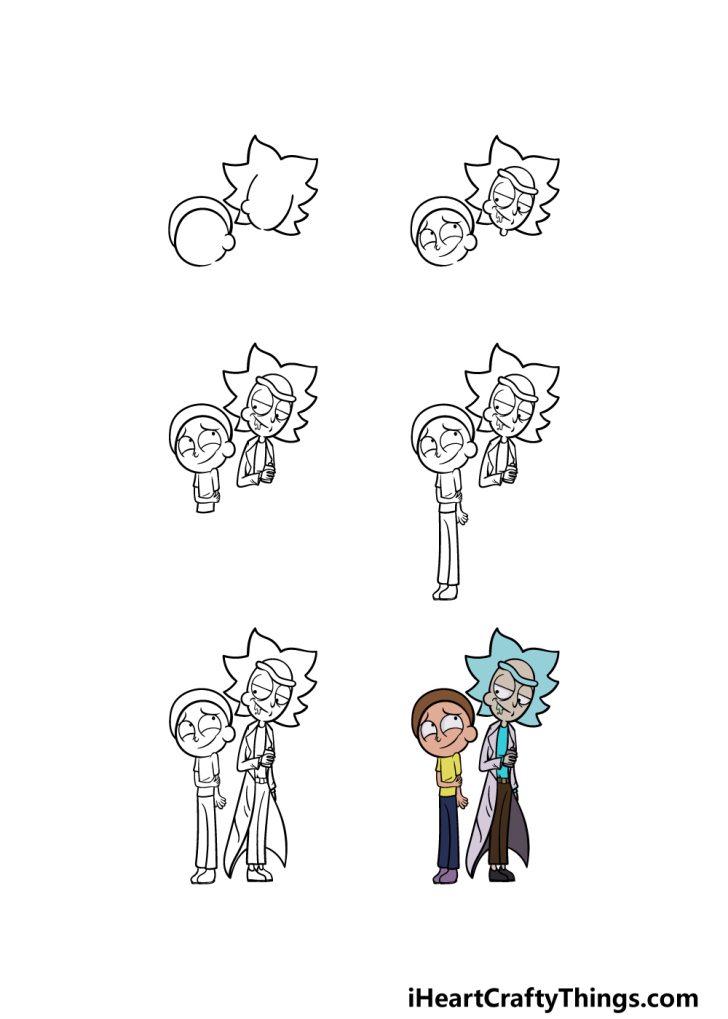 iHeartCraftyThings.com