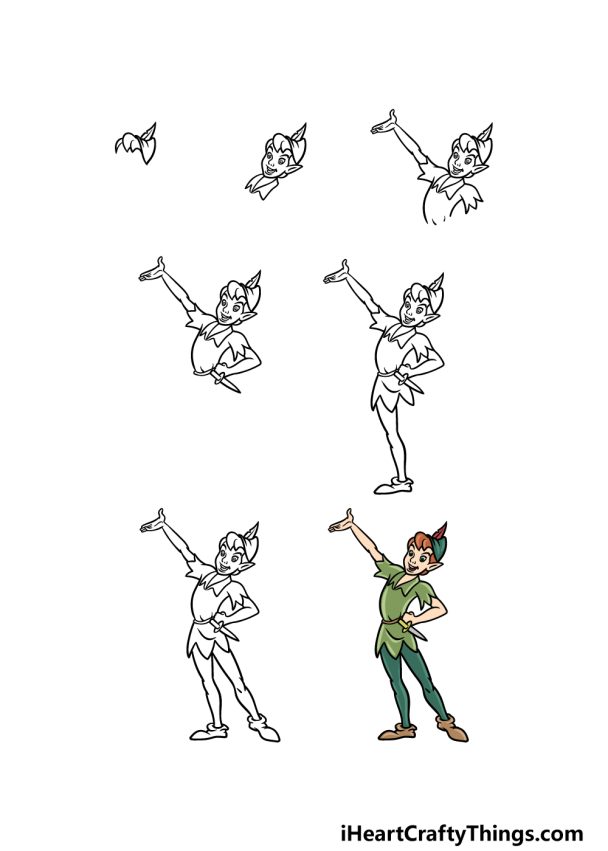 iHeartCraftyThings.com