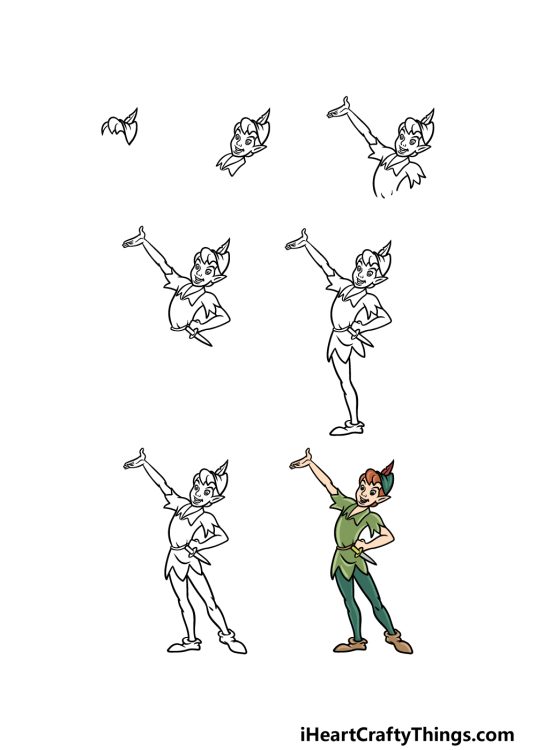 iHeartCraftyThings.com