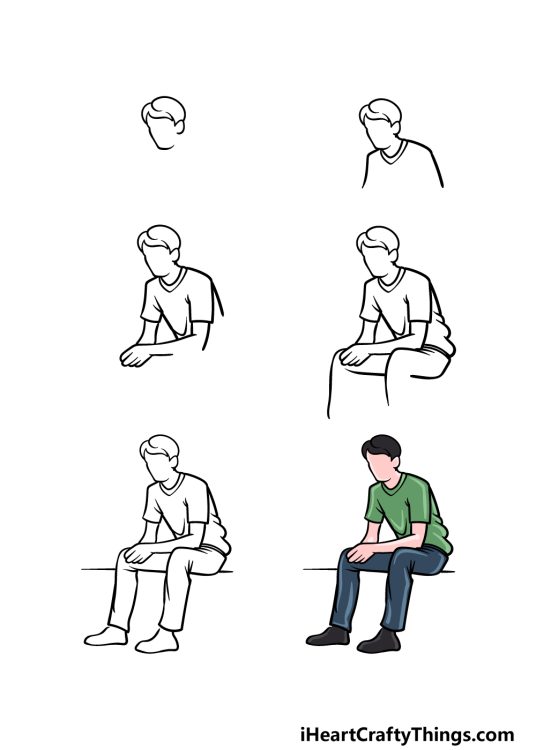 iHeartCraftyThings.com