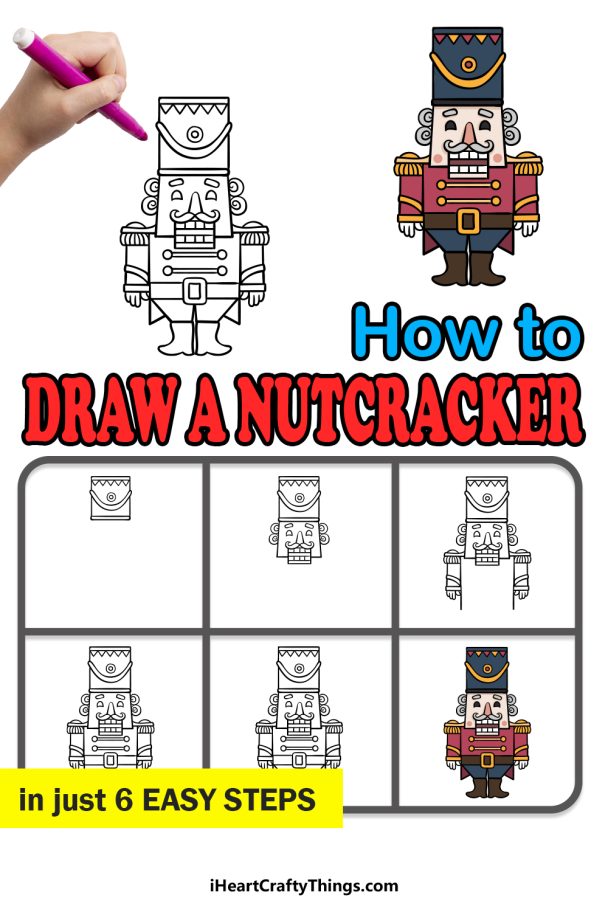 How to
DRAW A NUTCRACKER

in just 6 EASY STEPS

iHeartCraftyThings.com