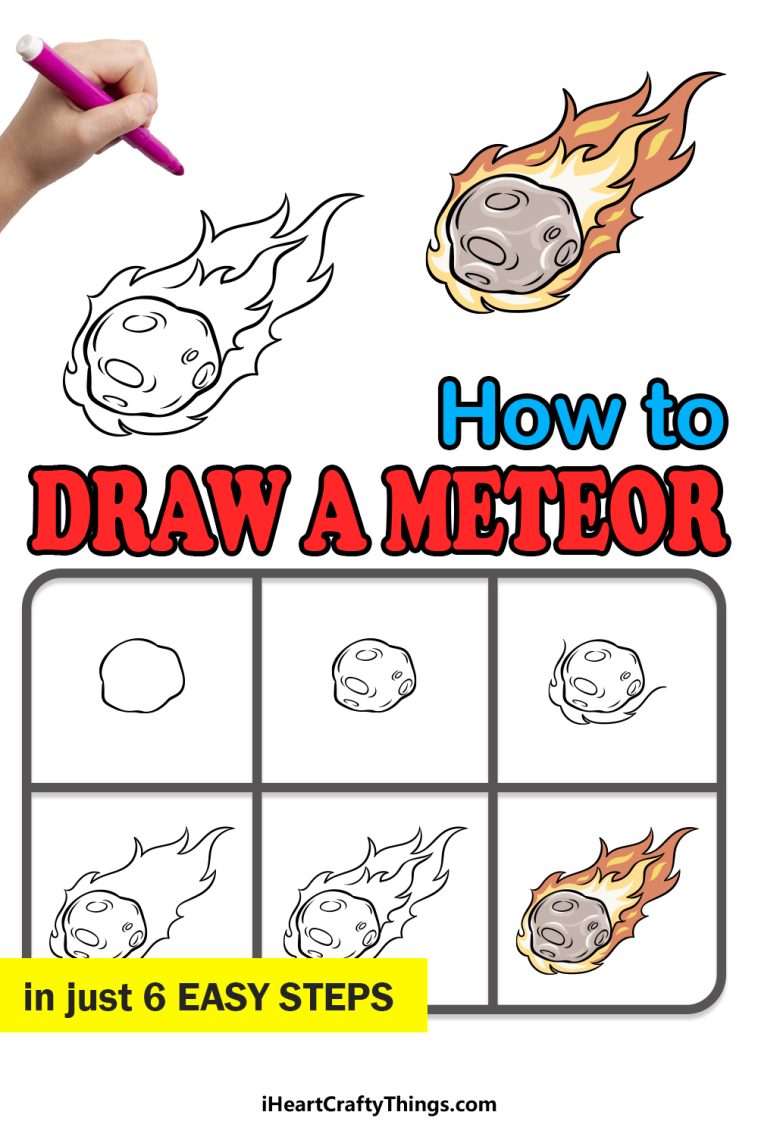 How to
DRAW A METEOR

in just 6 EASY STEPS

iHeartCraftyThings.com