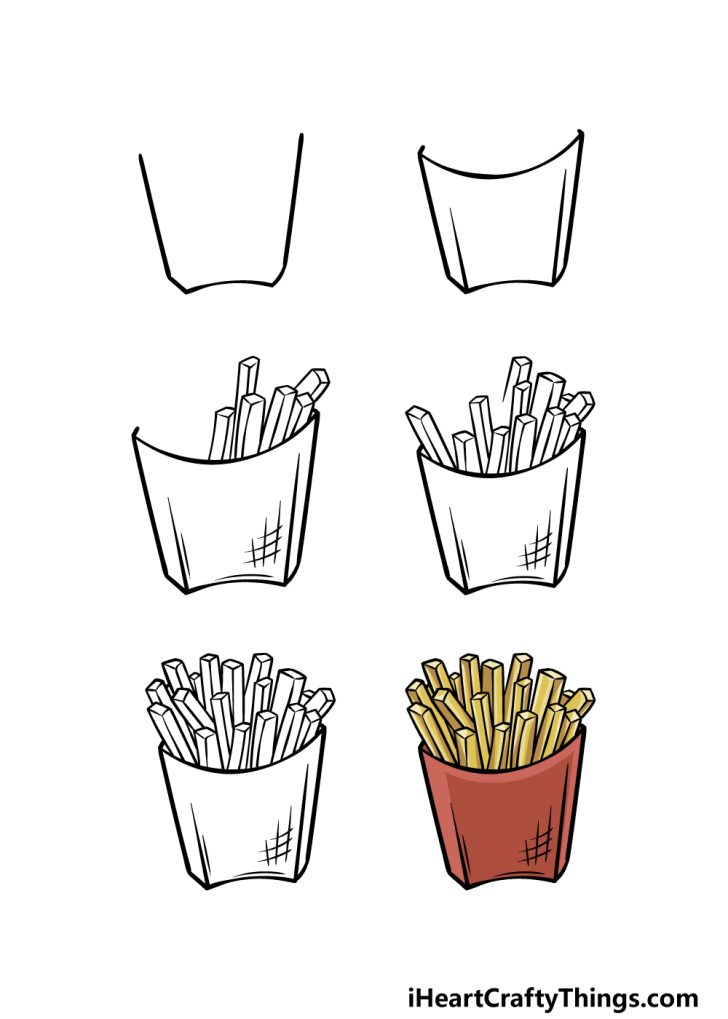 iHeartCraftyThings.com