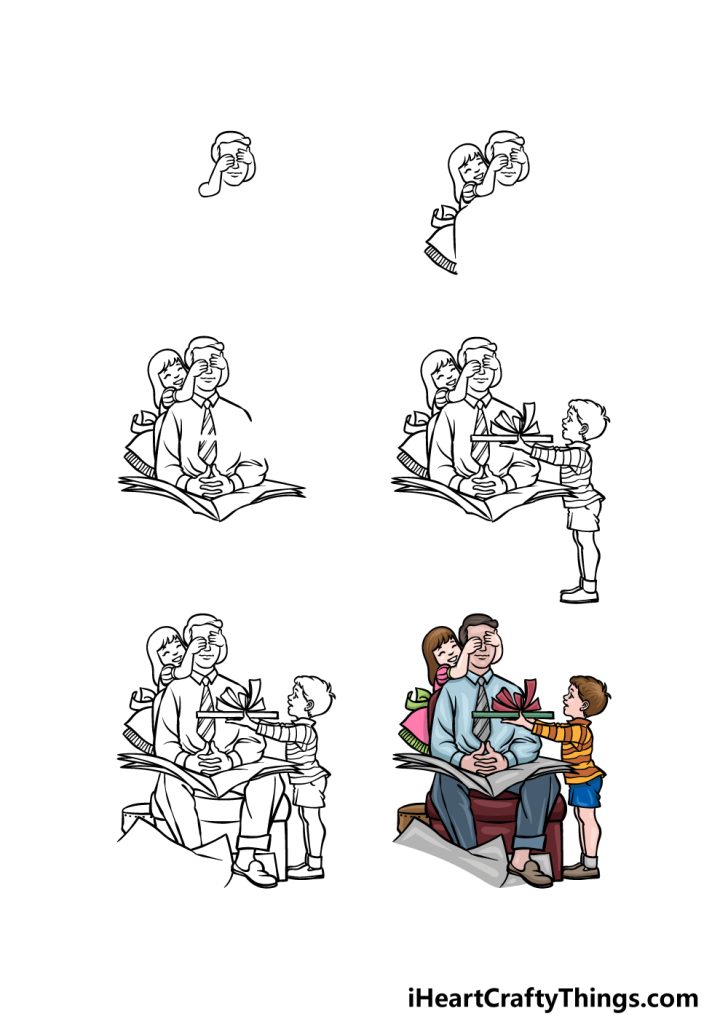 iHeartCraftyThings.com