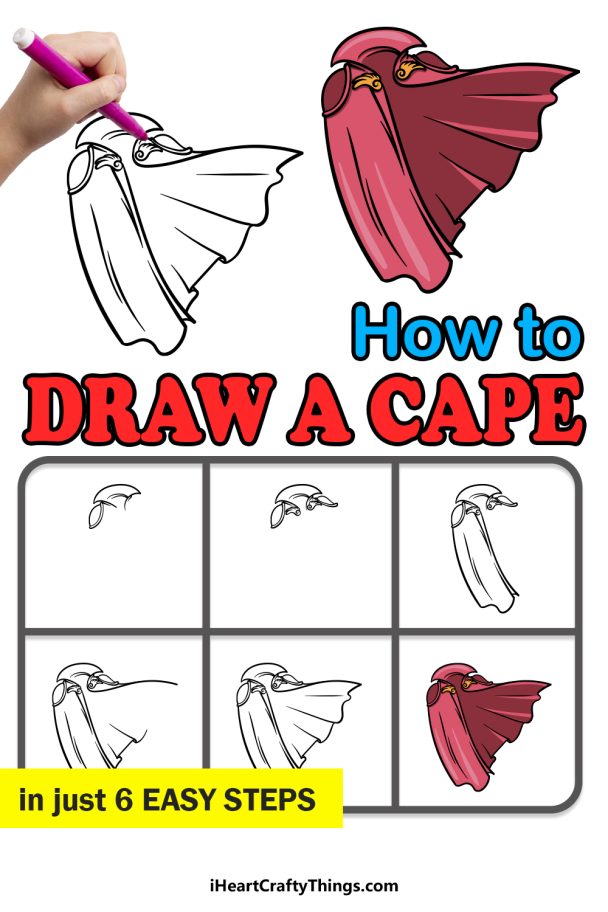 How to
DRAW A CAPE

in just 6 EASY STEPS

iHeartCraftyThings.com