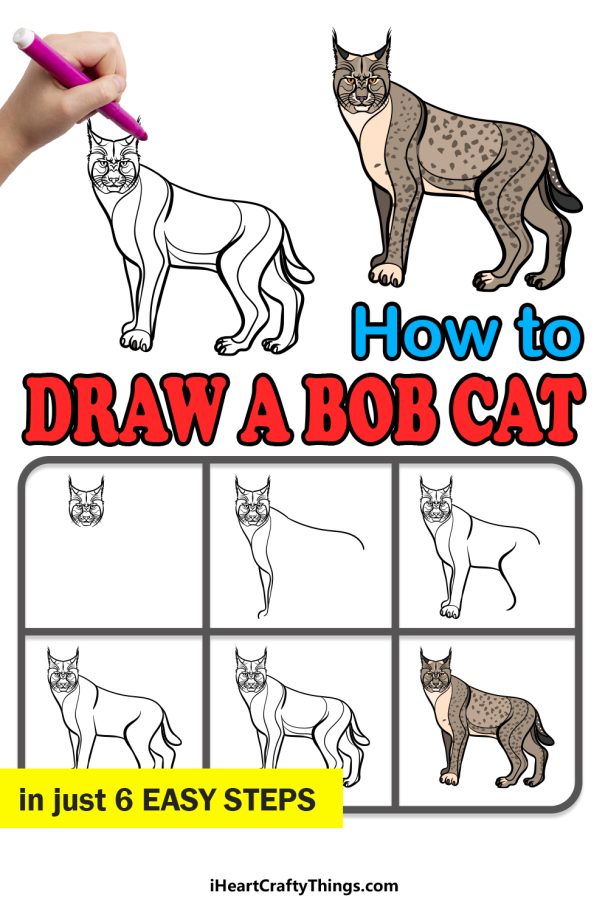 How to
DRAW A BOB CAT

in just 6 EASY STEPS

iHeartCraftyThings.com