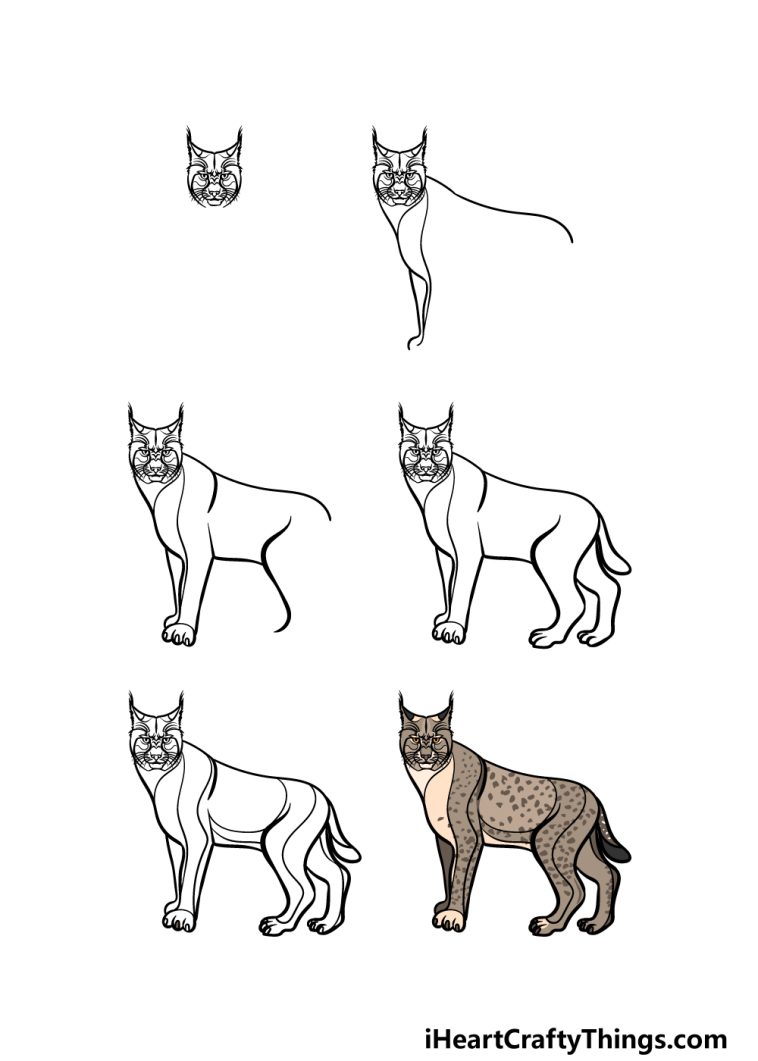 iHeartCraftyThings.com