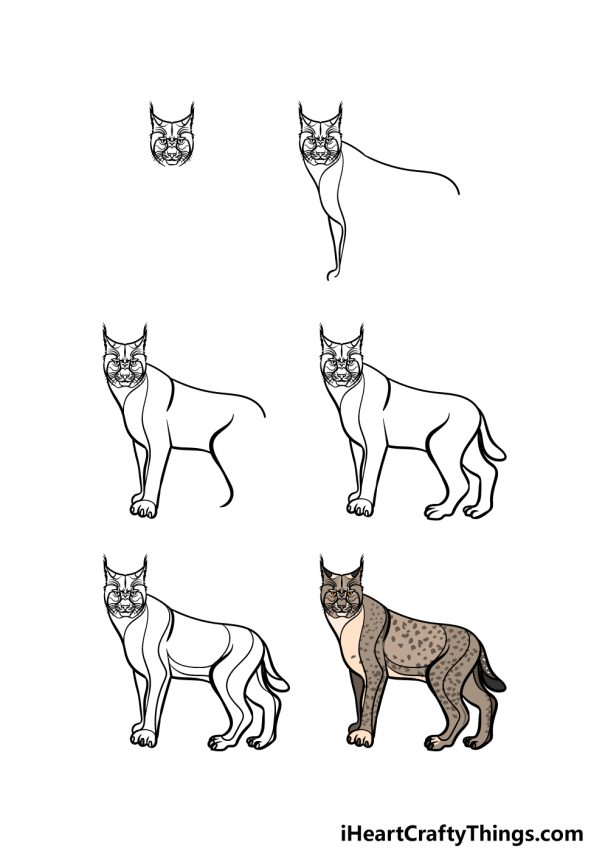 iHeartCraftyThings.com