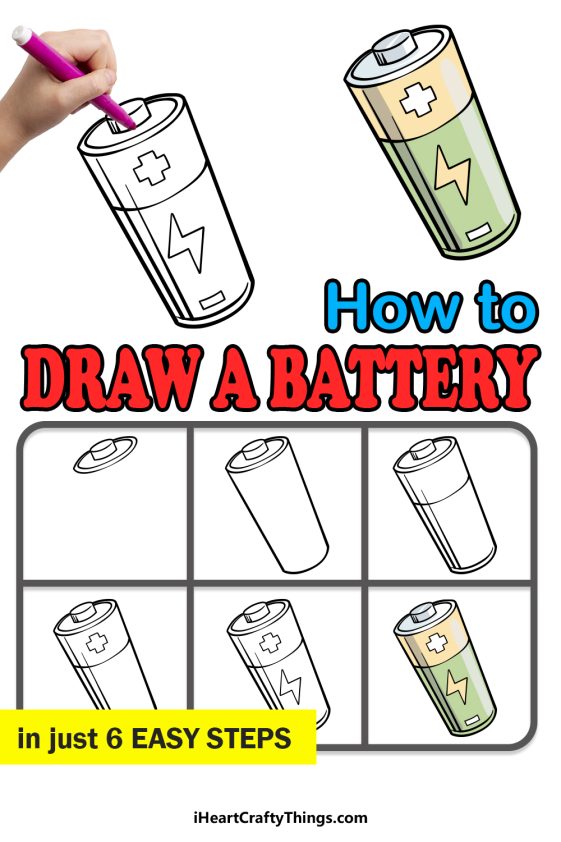 How to
DRAW A BATTERY

in just 6 EASY STEPS

iHeartCraftyThings.com