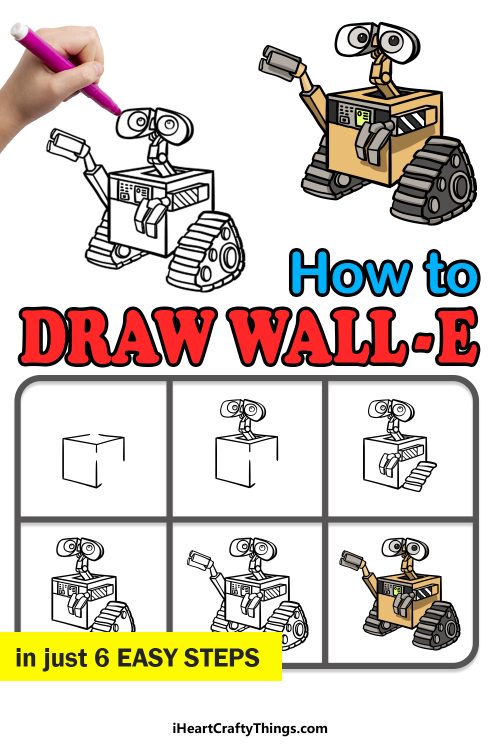 How to
DRAW WALL-E

in just 6 EASY STEPS

iHeartCraftyThings.com