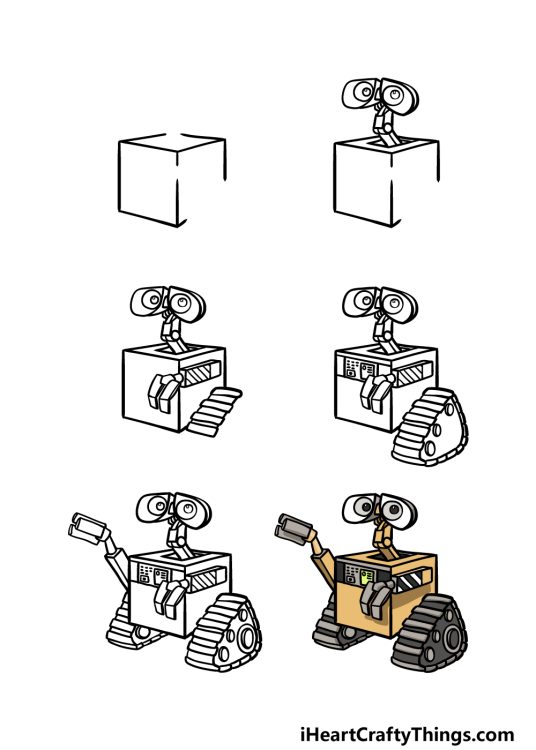 iHeartCraftyThings.com