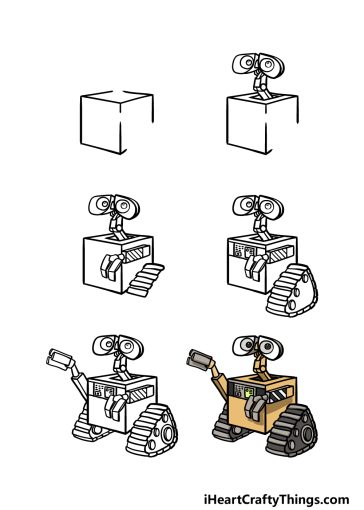 iHeartCraftyThings.com