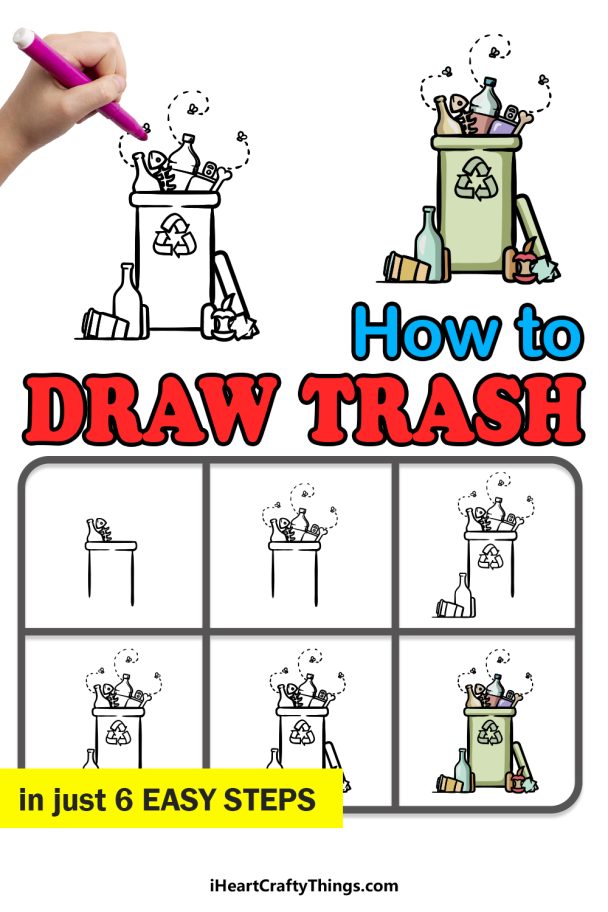 How to
DRAW TRASH

in just 6 EASY STEPS

iHeartCraftyThings.com