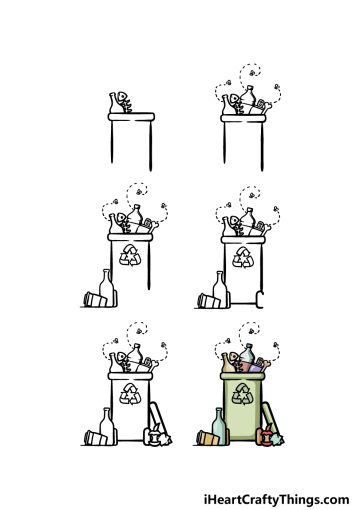 iHeartCraftyThings.com