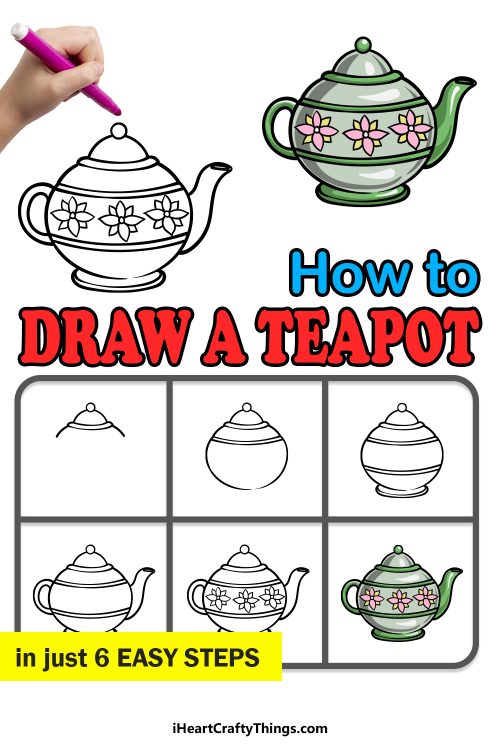 How to
DRAW A TEAPOT

in just 6 EASY STEPS

iHeartCraftyThings.com