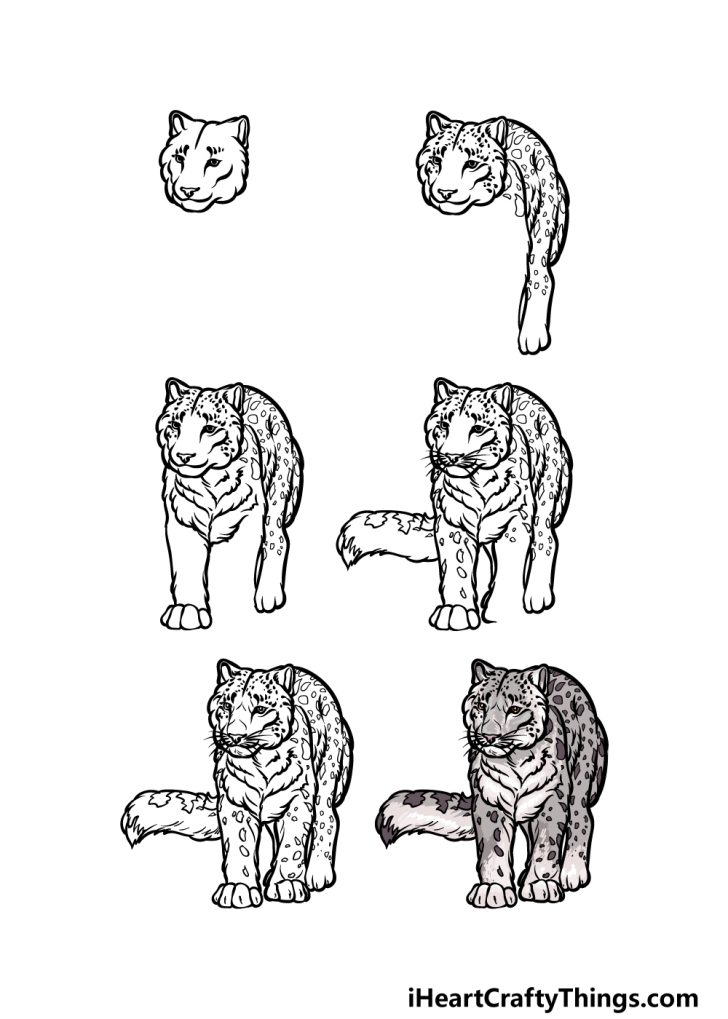 iHeartCraftyThings.com