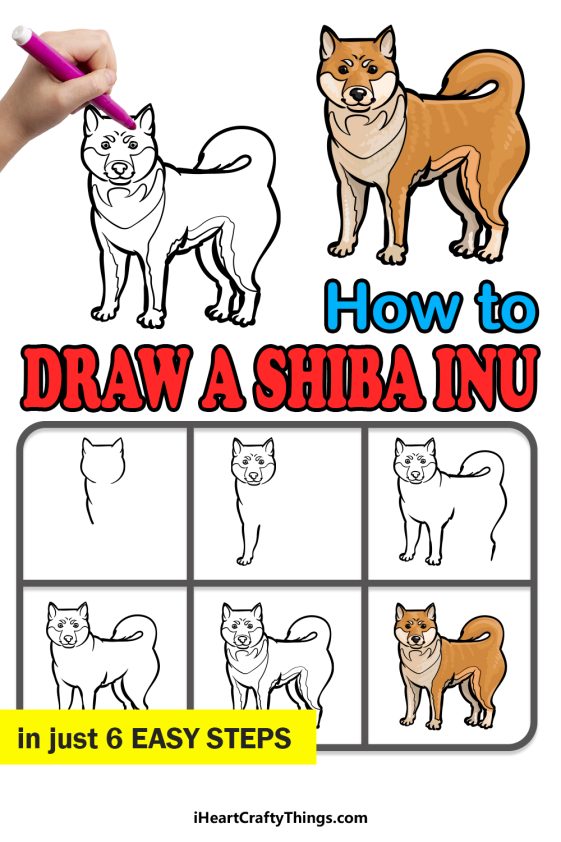 How to
DRAW A SHIBA INU

in just 6 EASY STEPS

iHeartCraftyThings.com