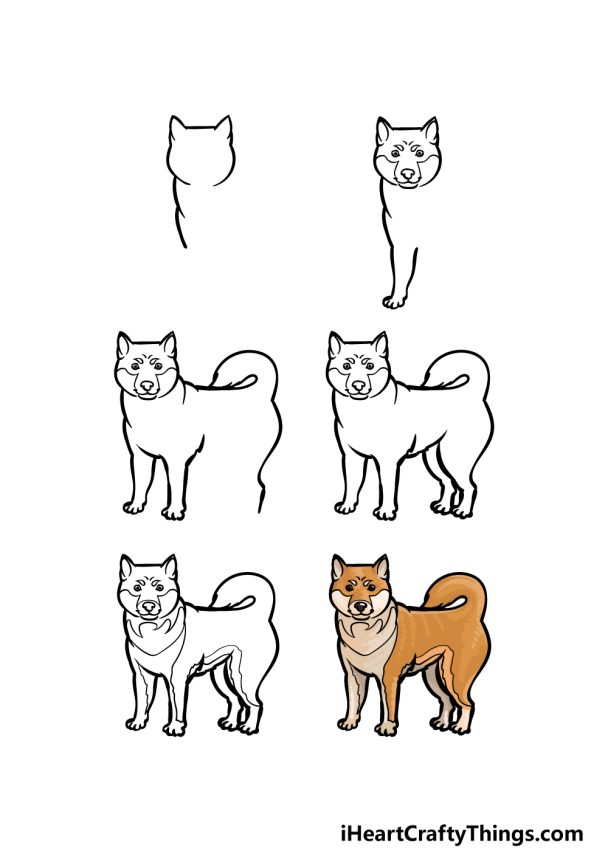 iHeartCraftyThings.com