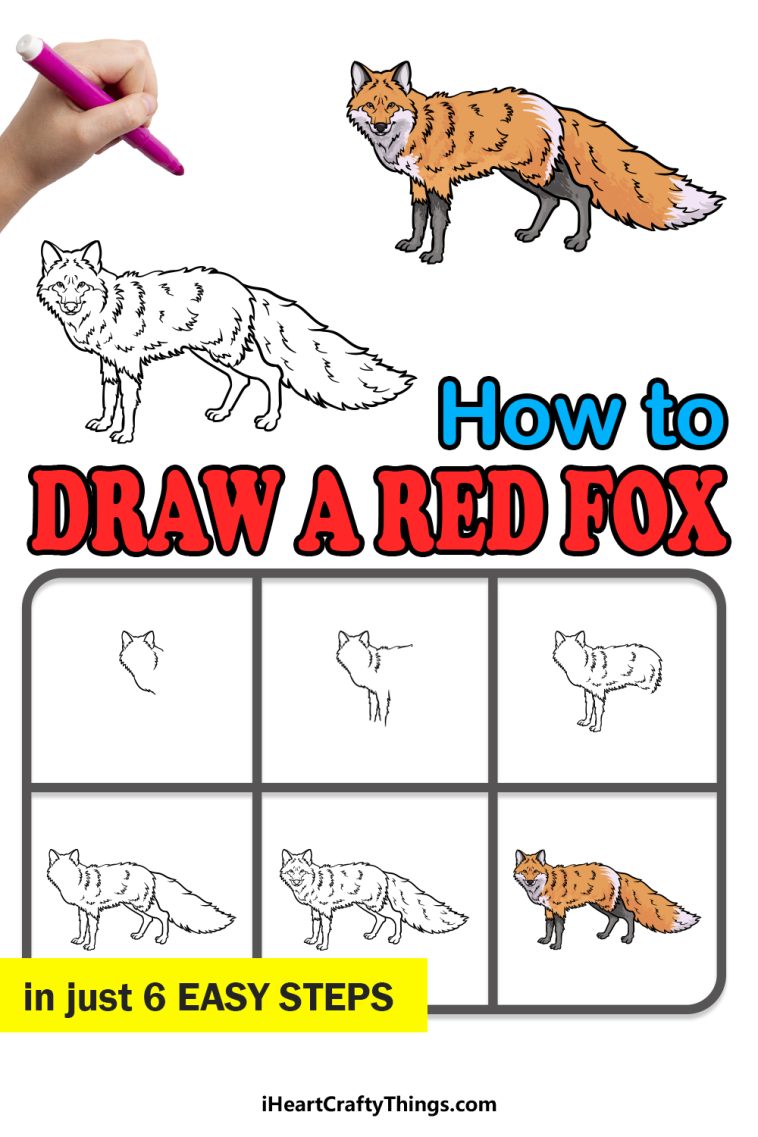 How to
DRAW A RED FOX

in just 6 EASY STEPS

iHeartCraftyThings.com