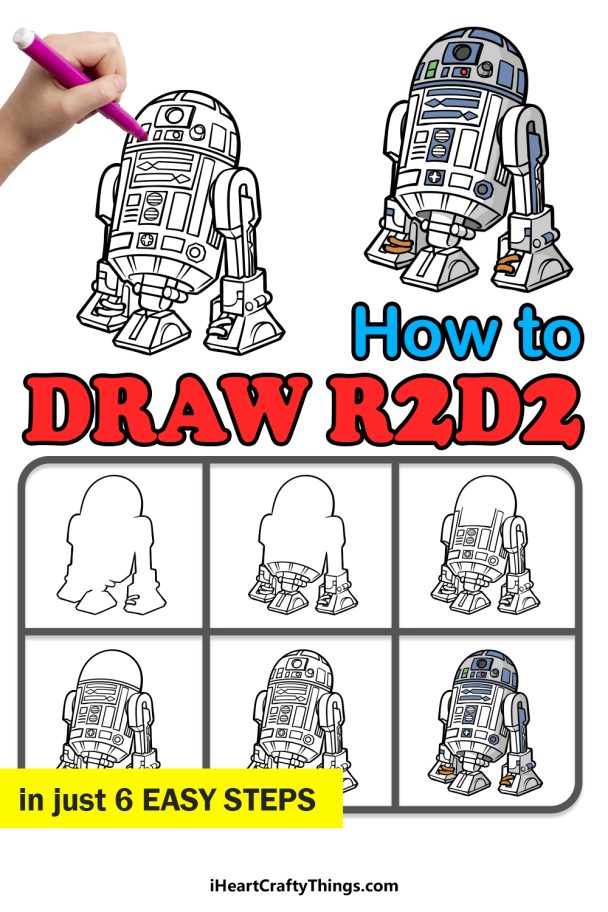 How to
DRAW R2D2

in just 6 EASY STEPS

iHeartCraftyThings.com