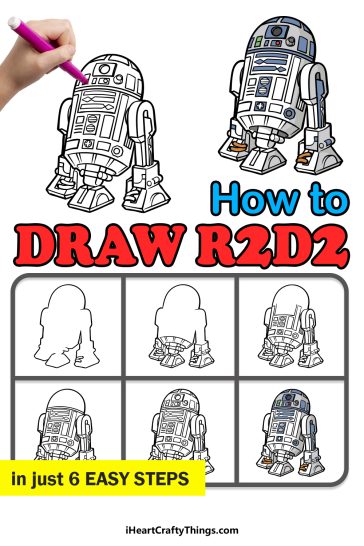 How to
DRAW R2D2

in just 6 EASY STEPS

iHeartCraftyThings.com