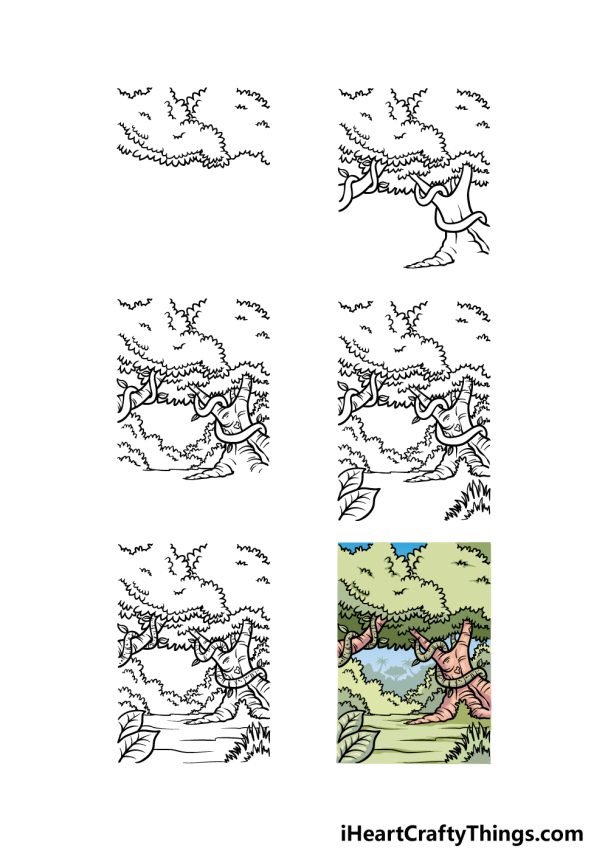 iHeartCraftyThings.com