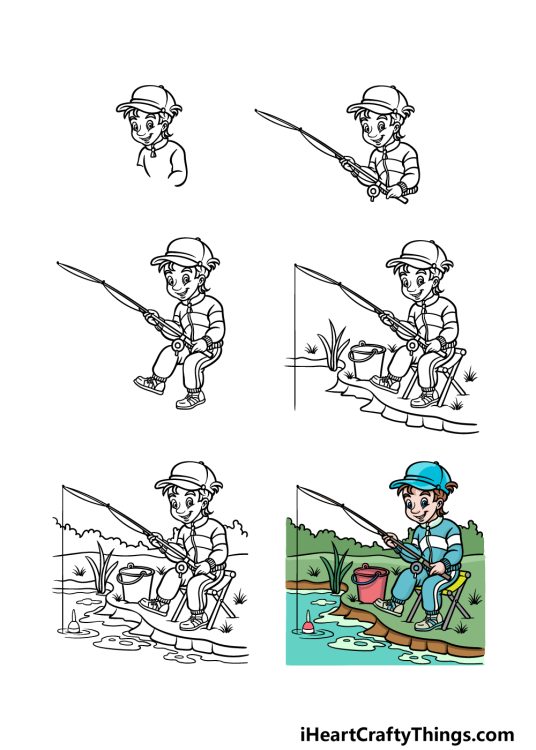 iHeartCraftyThings.com