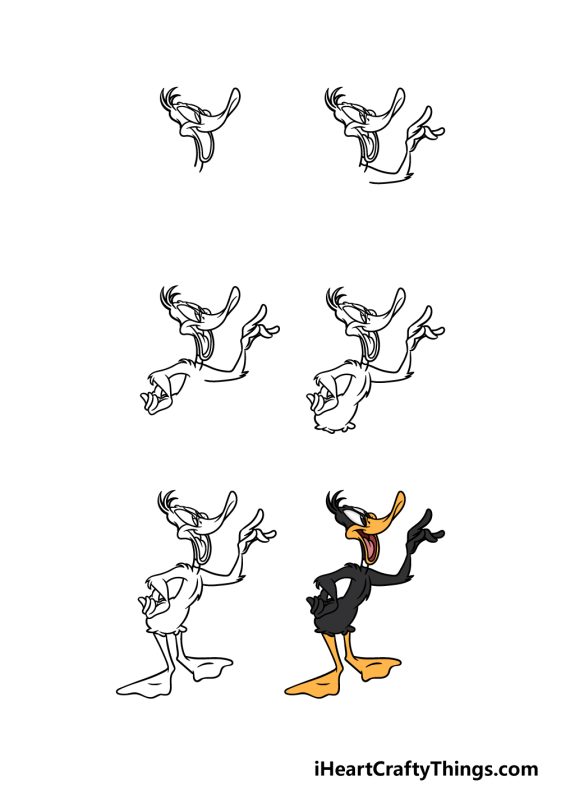 iHeartCraftyThings.com