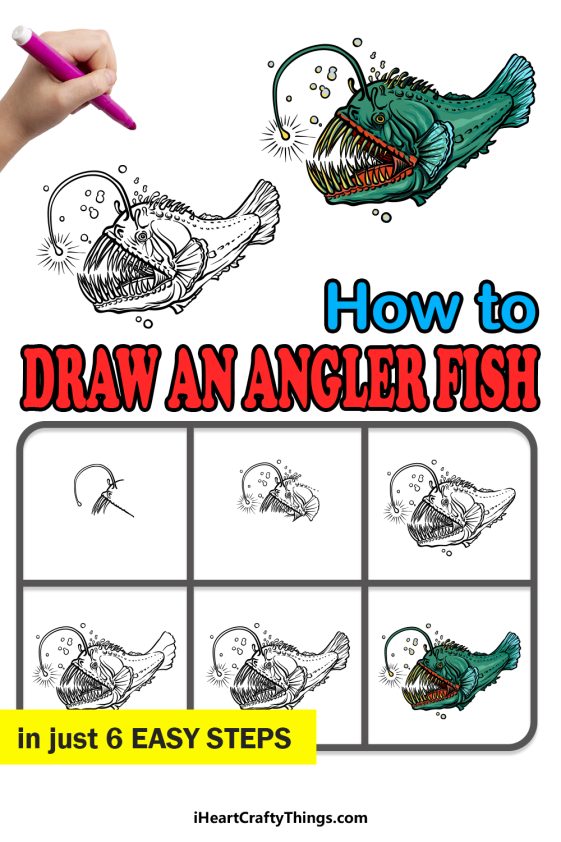 How to
DRAW AN ANGLER FISH

in just 6 EASY STEPS

iHeartCraftyThings.com